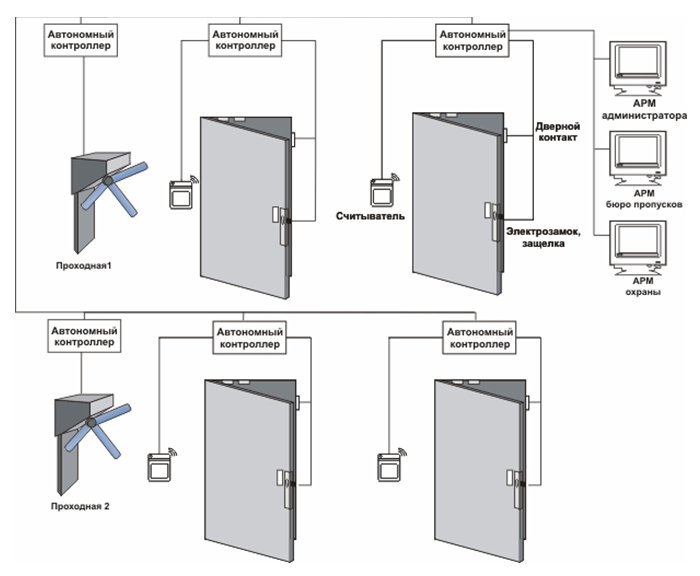 Автономный контроллер

Автономный контроллер

Автономный контроллер

АРМ администратора

Дверной контакт

АРМ бюро пропусков

Считыватель

Электрозамок, защелка

Проходная1

АРМ охраны

Автономный контроллер

Автономный контроллер

Автономный контроллер

Проходная 2